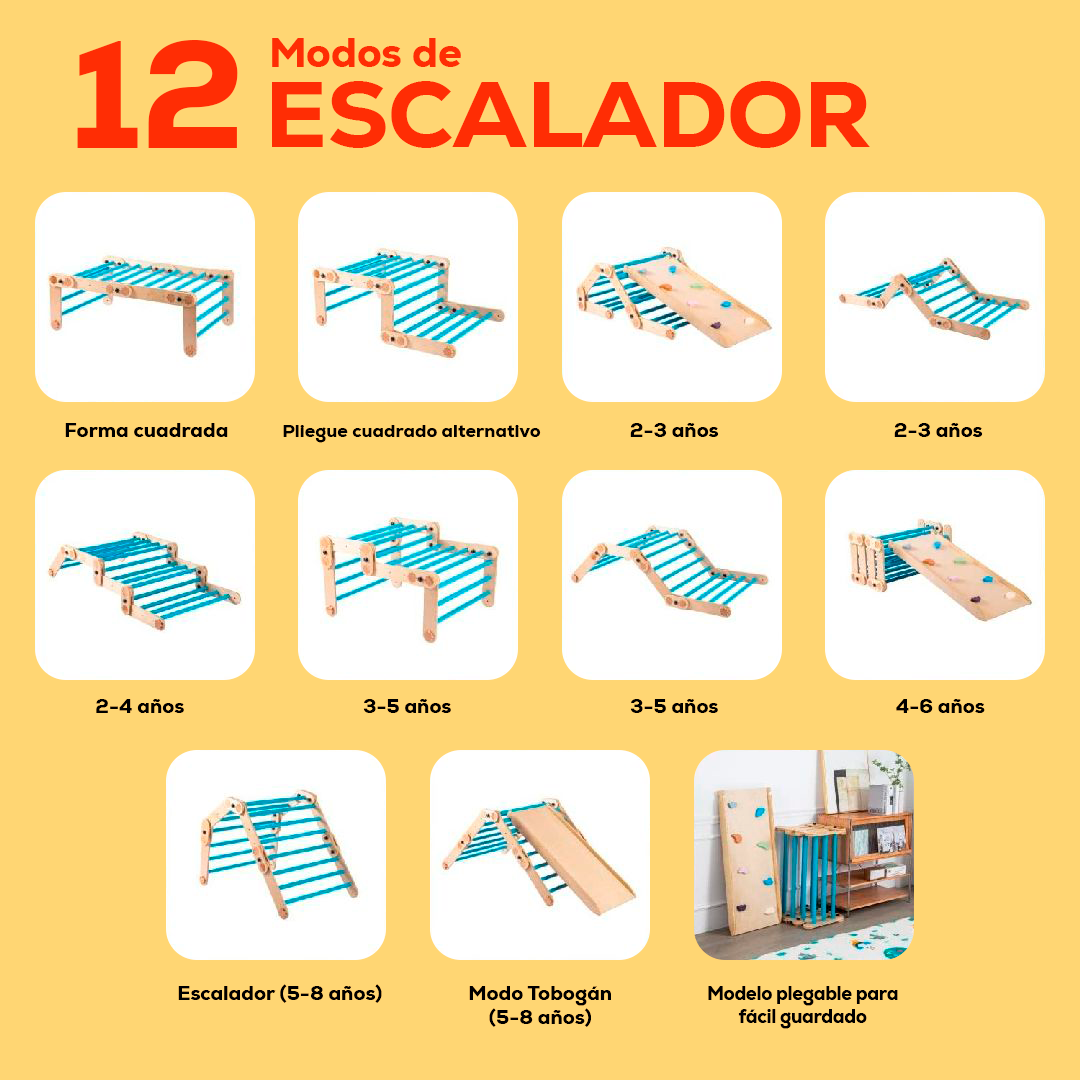 12 Modos de ESCALADOR

Forma cuadrada

Pliegue cuadrado alternativo

2-3 años

2-3 años

2-4 años

3-5 años

3-5 años

4-6 años

Escalador (5-8 años)

Modo Tobogán (5-8 años)

Modelo plegable para fácil guardado